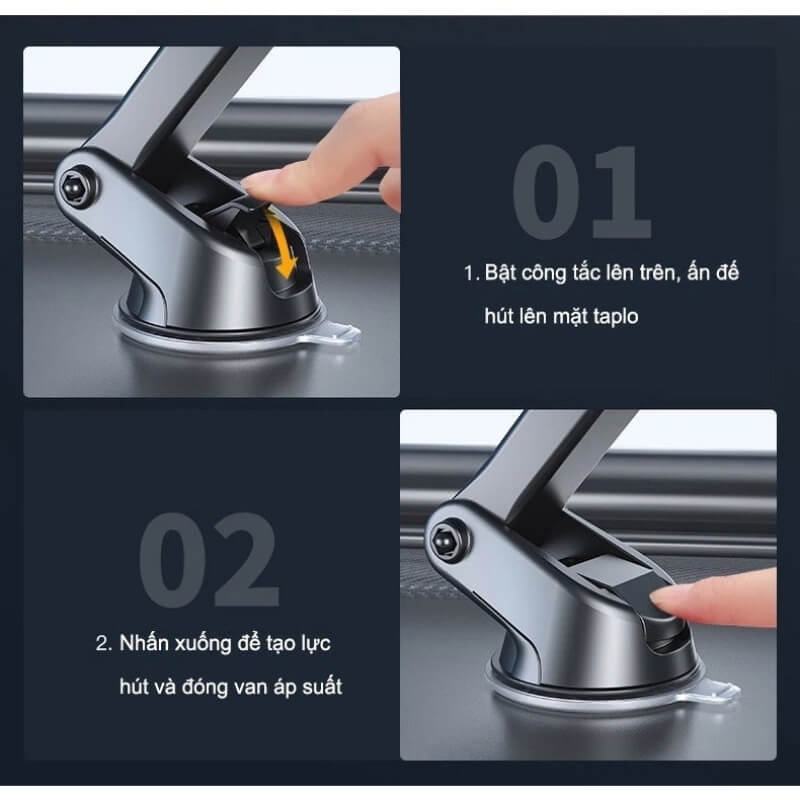 01

1. Bật công tắc lên trên, ấn đế hút lên mặt taplo

02

2. Nhấn xuống để tạo lực hút và đóng van áp suất