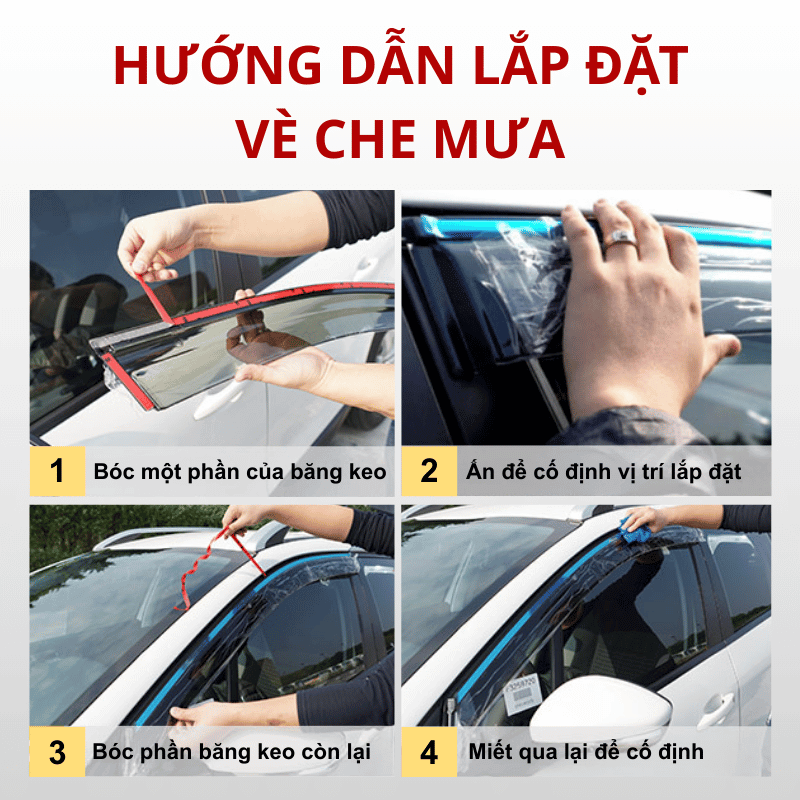 HƯỚNG DẪN LẮP ĐẶT
VÈ CHE MƯA

1 Bóc một phần của băng keo

2 Ấn để cố định vị trí lắp đặt

3 Bóc phần băng keo còn lại

4 Miết qua lại để cố định