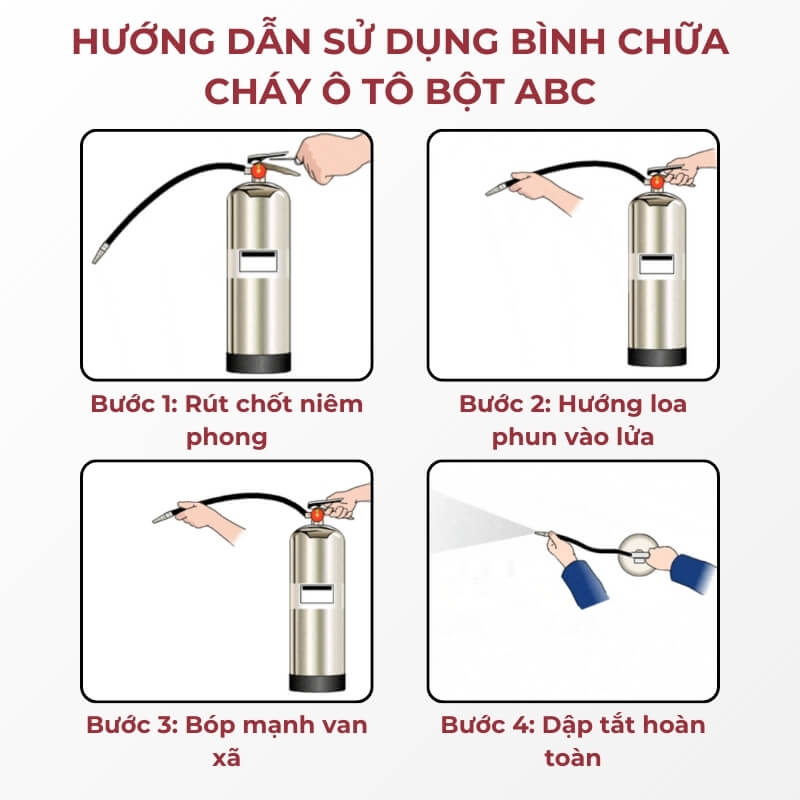 HƯỚNG DẪN SỬ DỤNG BÌNH CHỮA CHÁY Ô TÔ BỘT ABC

Bước 1: Rút chốt niêm phong

Bước 2: Hướng loa phun vào lửa

Bước 3: Bóp mạnh van xã

Bước 4: Dập tắt hoàn toàn