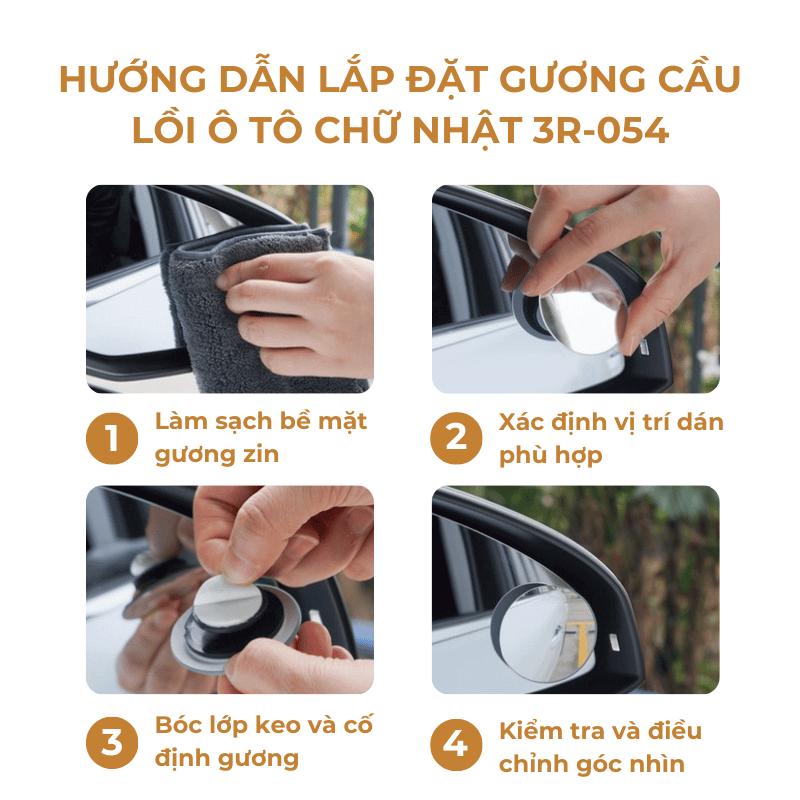 HƯỚNG DẪN LẮP ĐẶT GƯƠNG CẦU LỒI Ô TÔ CHỮ NHẬT 3R-054

1 Làm sạch bề mặt gương zin

2 Xác định vị trí dán phù hợp

3 Bóc lớp keo và cố định gương

4 Kiểm tra và điều chỉnh góc nhìn