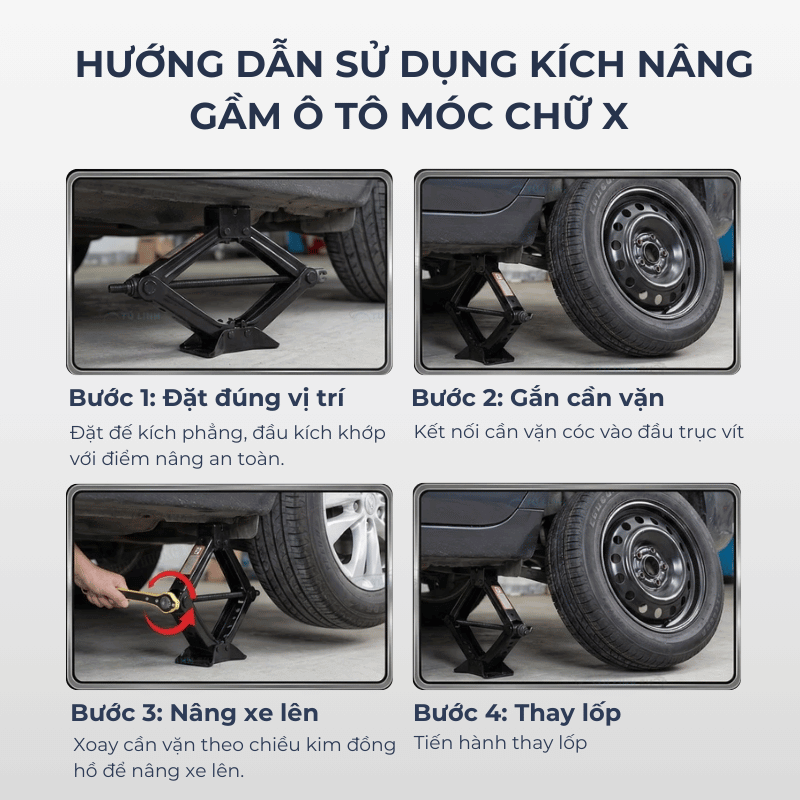 HƯỚNG DẪN SỬ DỤNG KÍCH NÂNG GẦM Ô TÔ MÓC CHỮ X

Bước 1: Đặt đúng vị trí
Đặt đế kích phẳng, đầu kích khớp với điểm nâng an toàn.

Bước 2: Gắn cần vặn
Kết nối cần vặn cóc vào đầu trục vít

Bước 3: Nâng xe lên
Xoay cần vặn theo chiều kim đồng hồ để nâng xe lên.

Bước 4: Thay lốp
Tiến hành thay lốp