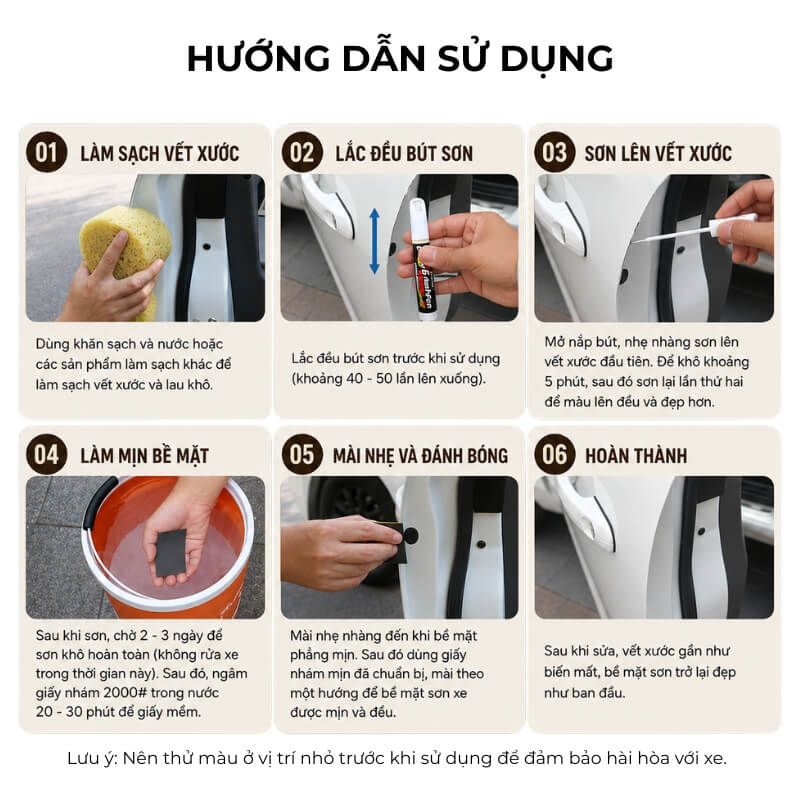 HƯỚNG DẪN SỬ DỤNG

01 LÀM SẠCH VẾT XƯỚC

Dùng khăn sạch và nước hoặc các sản phẩm làm sạch khác để làm sạch vết xước và lau khô.

02 LẮC ĐỀU BÚT SƠN

Lắc đều bút sơn trước khi sử dụng (khoảng 40 - 50 lần lên xuống).

03 SƠN LÊN VẾT XƯỚC

Mở nắp bút, nhẹ nhàng sơn lên vết xước đầu tiên. Để khô khoảng 5 phút, sau đó sơn lại lần thứ hai để màu lên đều và đẹp hơn.

04 LÀM MỊN BỀ MẶT

Sau khi sơn, chờ 2 - 3 ngày để sơn khô hoàn toàn (không rửa xe trong thời gian này). Sau đó, ngâm giấy nhám 2000# trong nước 20 - 30 phút để giấy mềm.

05 MÀI NHẸ VÀ ĐÁNH BÓNG

Mài nhẹ nhàng đến khi bề mặt phẳng mịn. Sau đó dùng giấy nhám mịn đã chuẩn bị, mài theo một hướng để bề mặt sơn xe được mịn và đều.

06 HOÀN THÀNH

Sau khi sửa, vết xước gần như biến mất, bề mặt sơn trở lại đẹp như ban đầu.

Lưu ý: Nên thử màu ở vị trí nhỏ trước khi sử dụng để đảm bảo hài hòa với xe.